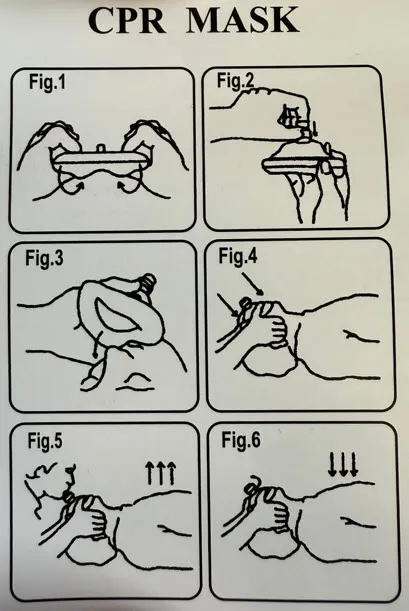 CPR MASK

Fig.1

Fig.2

Fig.3

Fig.4

Fig.5

Fig.6