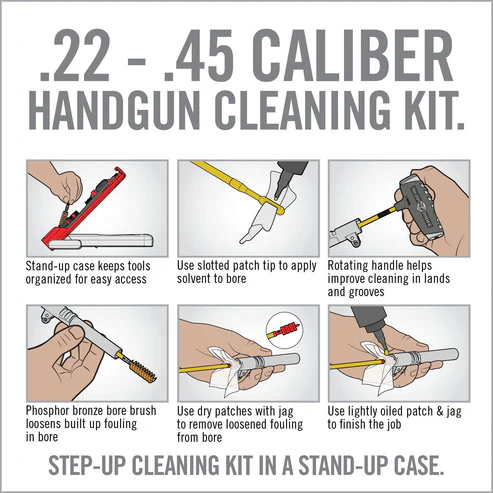 .22 - .45 CALIBER
HANDGUN CLEANING KIT.

Stand-up case keeps tools organized for easy access

Use slotted patch tip to apply solvent to bore

Rotating handle helps improve cleaning in lands and grooves

Phosphor bronze bore brush loosens built up fouling in bore

Use dry patches with jag to remove loosened fouling from bore

Use lightly oiled patch & jag to finish the job

STEP-UP CLEANING KIT IN A STAND-UP CASE.