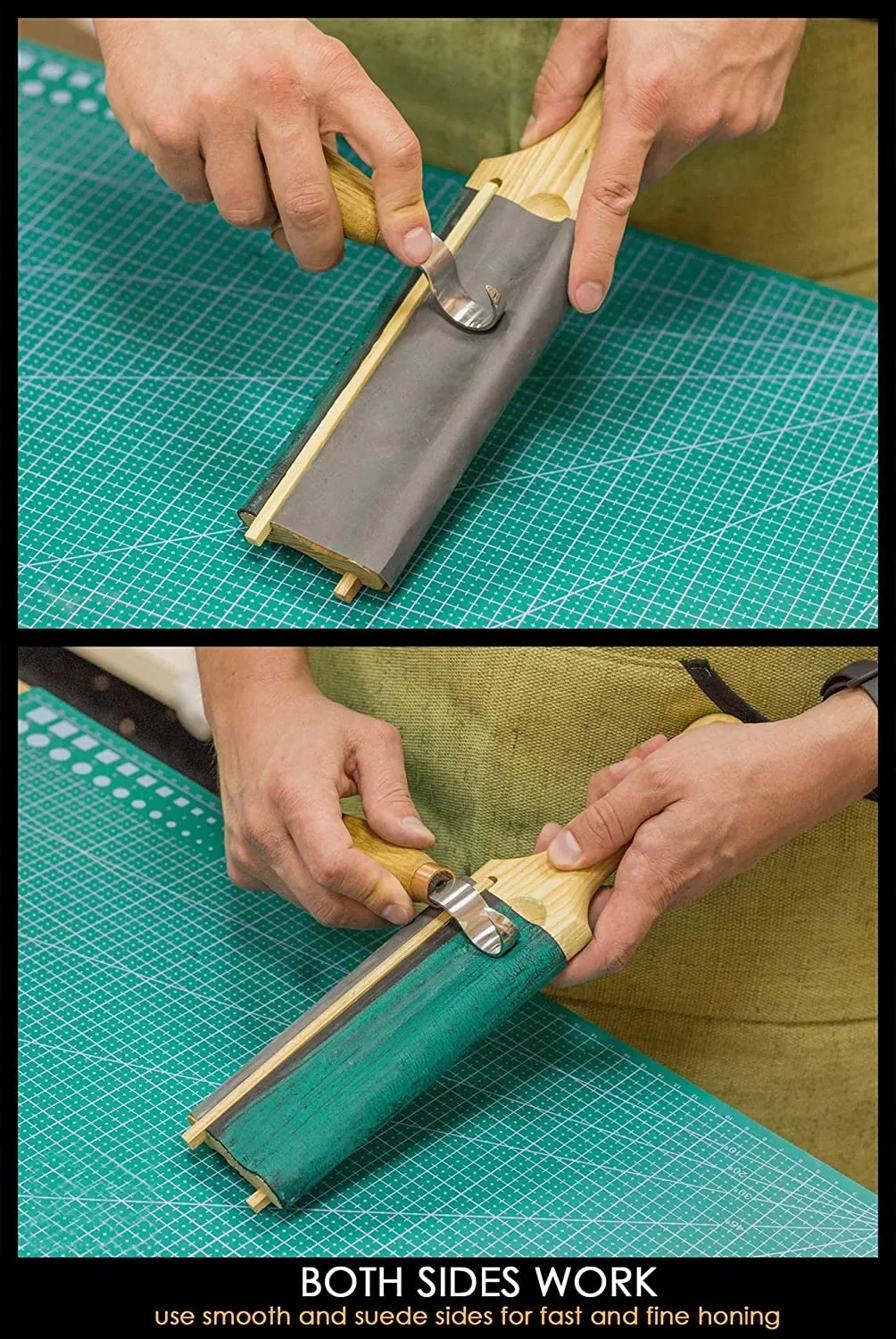 BOTH SIDES WORK
use smooth and suede sides for fast and fine honing