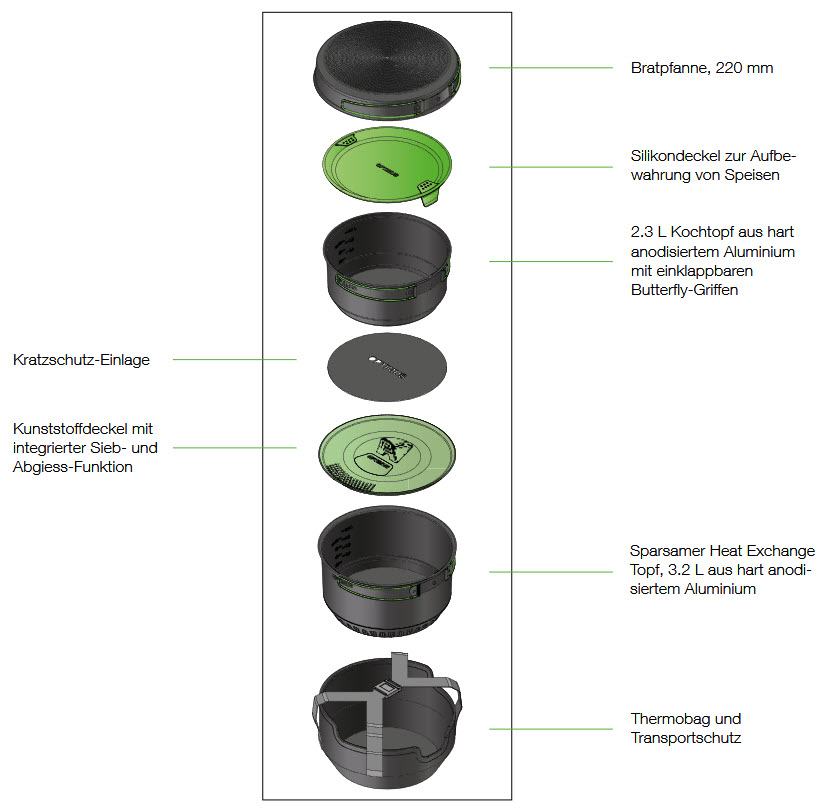 Bratpfanne, 220 mm

Silikondeckel zur Aufbewahrung von Speisen

2.3 L Kochtopf aus hart anodisiertem Aluminium mit einklappbaren Butterfly-Griffen

Kratzschutz-Einlage

Kunststoffdeckel mit integrierter Sieb- und Abgiess-Funktion

Sparsamer Heat Exchange Topf, 3.2 L aus hart anodisiertem Aluminium

Thermobag und Transportschutz