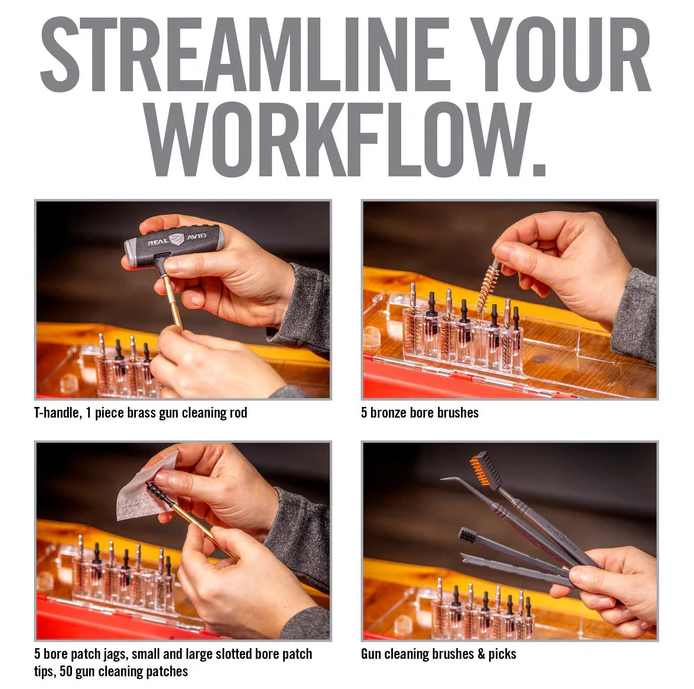 STREAMLINE YOUR WORKFLOW.

REAL AVID

T-handle, 1 piece brass gun cleaning rod

5 bronze bore brushes

5 bore patch jags, small and large slotted bore patch tips, 50 gun cleaning patches

Gun cleaning brushes & picks