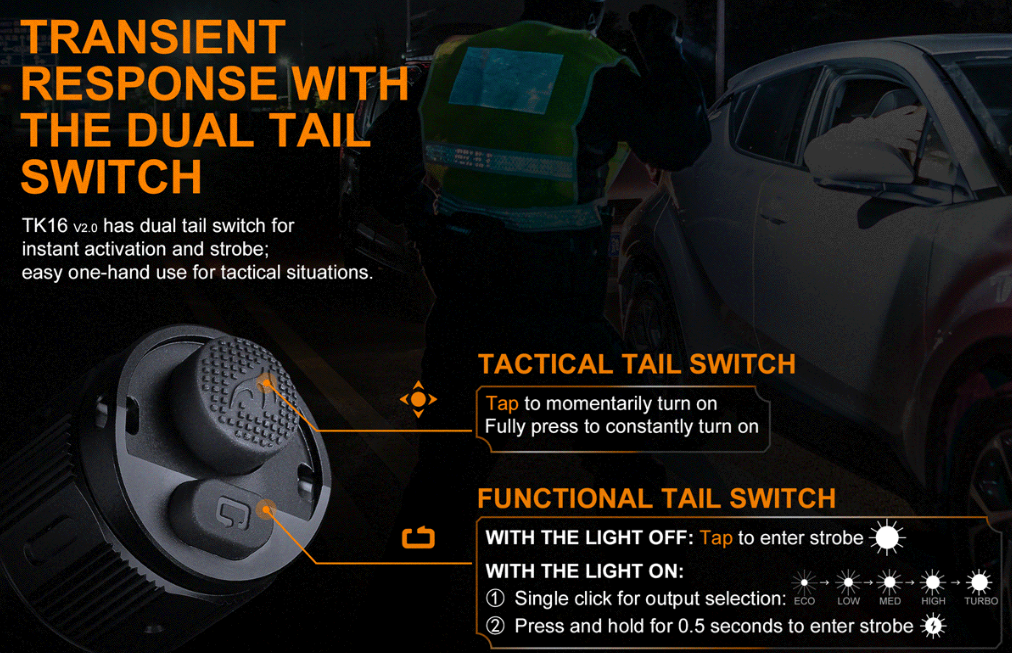 TRANSIENT RESPONSE WITH THE DUAL TAIL SWITCH

TK16 V2.0 has dual tail switch for instant activation and strobe; easy one-hand use for tactical situations.

TACTICAL TAIL SWITCH

Tap to momentarily turn on
Fully press to constantly turn on

FUNCTIONAL TAIL SWITCH

WITH THE LIGHT OFF: Tap to enter strobe

WITH THE LIGHT ON:
① Single click for output selection: ECO → LOW → MED → HIGH → TURBO
② Press and hold for 0.5 seconds to enter strobe