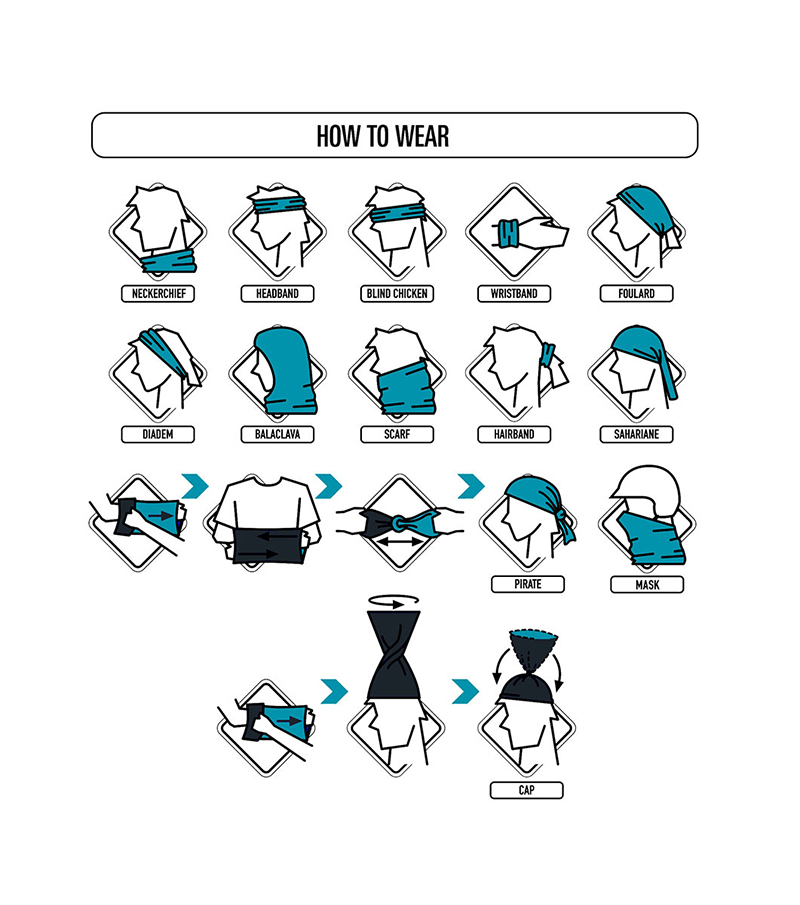 HOW TO WEAR

NECKERCHIEF

HEADBAND

BLIND CHICKEN

WRISTBAND

FOULARD

DIADEM

BALACLAVA

SCARF

HAIRBAND

SAHARIANE

PIRATE

MASK

CAP