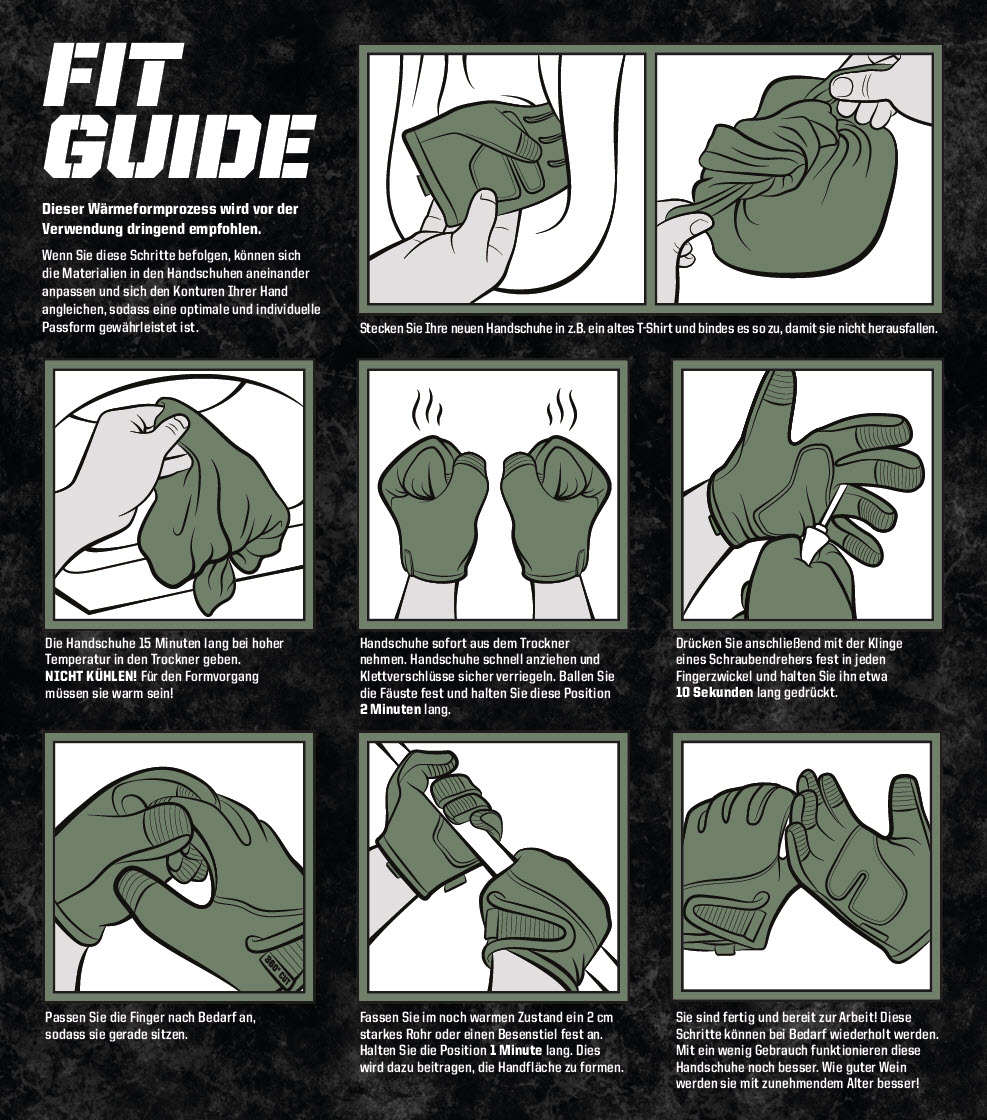 FIT GUIDE

Dieser Wärmeformprozess wird vor der Verwendung dringend empfohlen.

Wenn Sie diese Schritte befolgen, können sich die Materialien in den Handschuhen aneinander anpassen und sich den Konturen Ihrer Hand angleichen, sodass eine optimale und individuelle Passform gewährleistet ist.

Stecken Sie Ihre neuen Handschuhe in z.B. ein altes T-Shirt und bindes es so zu, damit sie nicht herausfallen.

Die Handschuhe 15 Minuten lang bei hoher Temperatur in den Trockner geben. NICHT KÜHLEN! Für den Formvorgang müssen sie warm sein!

Handschuhe sofort aus dem Trockner nehmen. Handschuhe schnell anziehen und Klettverschlüsse sicher verriegeln. Ballen Sie die Fäuste fest und halten Sie diese Position 2 Minuten lang.

Drücken Sie anschließend mit der Klinge eines Schraubendrehers fest in jeden Fingerzwickel und halten Sie ihn etwa 10 Sekunden lang gedrückt.

360° CUT

Passen Sie die Finger nach Bedarf an, sodass sie gerade sitzen.

Fassen Sie im noch warmen Zustand ein 2 cm starkes Rohr oder einen Besenstiel fest an. Halten Sie die Position 1 Minute lang. Dies wird dazu beitragen, die Handfläche zu formen.

Sie sind fertig und bereit zur Arbeit! Diese Schritte können bei Bedarf wiederholt werden. Mit ein wenig Gebrauch funktionieren diese Handschuhe noch besser. Wie guter Wein werden sie mit zunehmendem Alter besser!