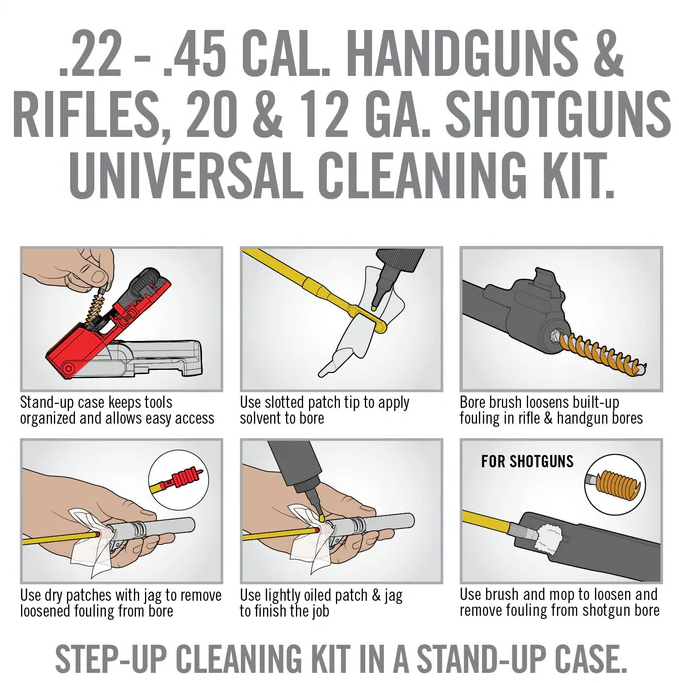 .22 - .45 CAL. HANDGUNS & RIFLES, 20 & 12 GA. SHOTGUNS UNIVERSAL CLEANING KIT.

Stand-up case keeps tools organized and allows easy access

Use slotted patch tip to apply solvent to bore

Bore brush loosens built-up fouling in rifle & handgun bores

Use dry patches with jag to remove loosened fouling from bore

Use lightly oiled patch & jag to finish the job

FOR SHOTGUNS

Use brush and mop to loosen and remove fouling from shotgun bore

STEP-UP CLEANING KIT IN A STAND-UP CASE.