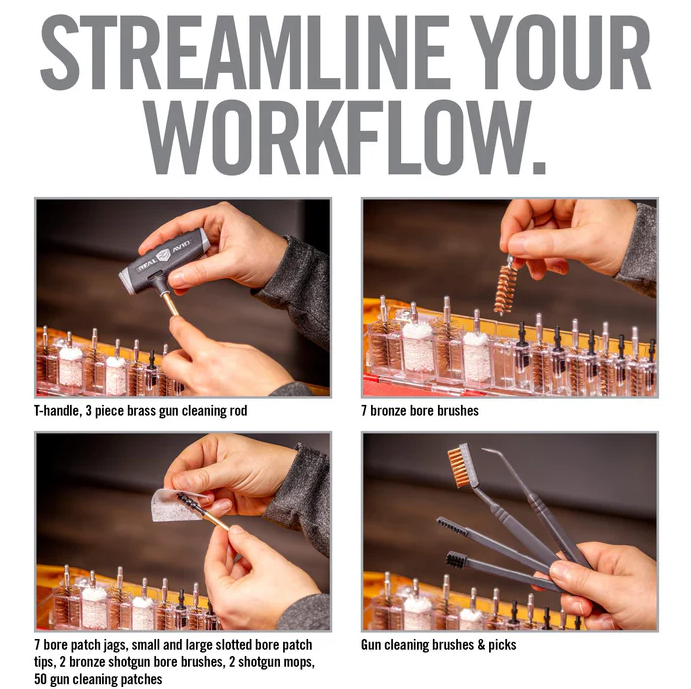 STREAMLINE YOUR WORKFLOW.

REAL AVID

T-handle, 3 piece brass gun cleaning rod

7 bronze bore brushes

7 bore patch jags, small and large slotted bore patch tips, 2 bronze shotgun bore brushes, 2 shotgun mops, 50 gun cleaning patches

Gun cleaning brushes & picks